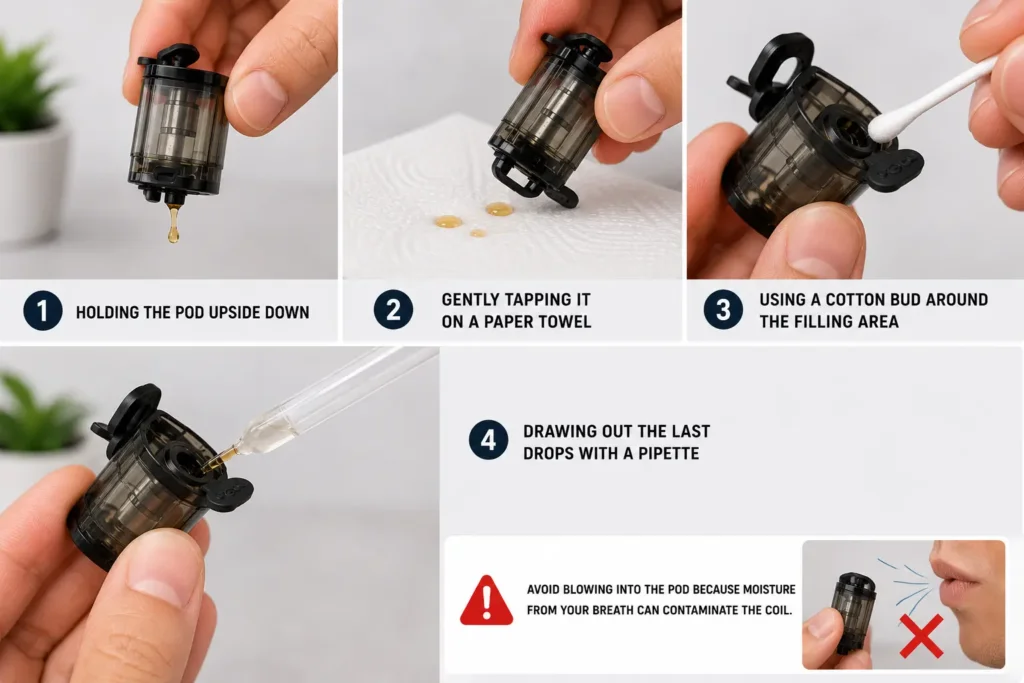 1 HOLDING THE POD UPSIDE DOWN

2 GENTLY TAPPING IT ON A PAPER TOWEL

3 USING A COTTON BUD AROUND THE FILLING AREA

4 DRAWING OUT THE LAST DROPS WITH A PIPETTE

AVOID BLOWING INTO THE POD BECAUSE MOISTURE FROM YOUR BREATH CAN CONTAMINATE THE COIL.